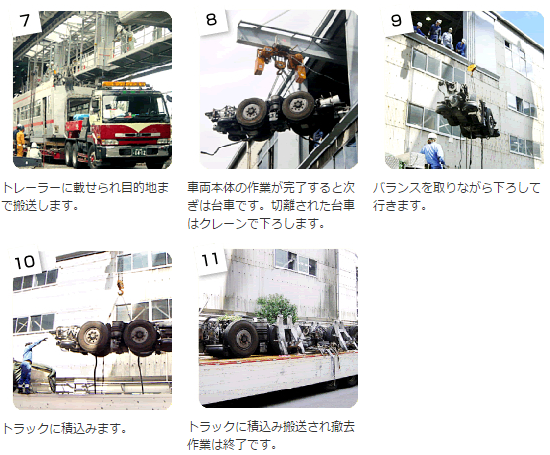 7

トレーラーに載せられ目的地まで搬送します。

8

車両本体の作業が完了すると次ぎは台車です。切離された台車はクレーンで下ろします。

9

バランスを取りながら下ろして行きます。

10

トラックに積込みます。

11

トラックに積込み搬送され撤去作業は終了です。